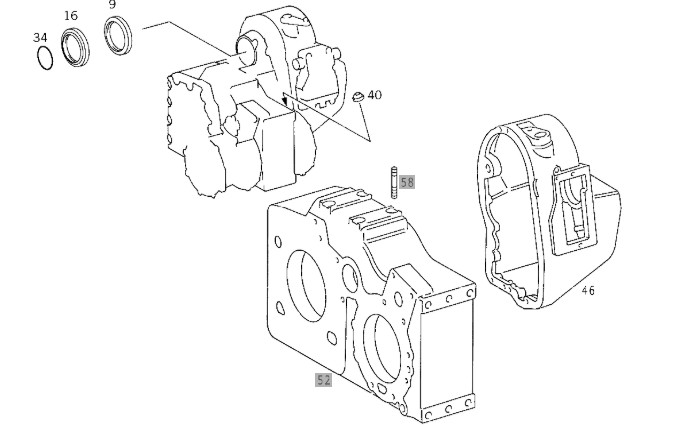 34
16
9
40
58
46
52